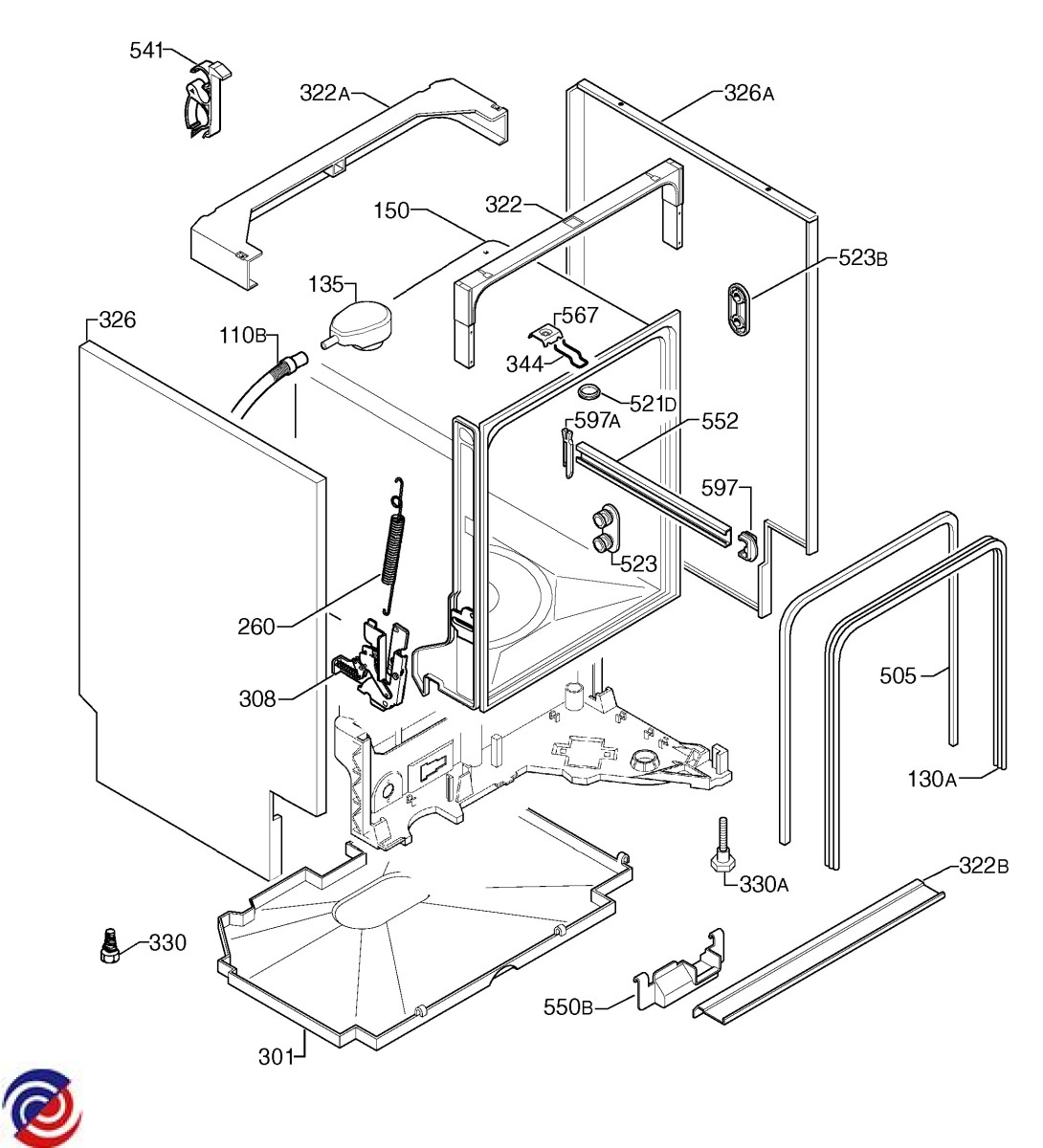 541
322A
326A
150
322
523B
135
326
110B
567
344
521D
597A
552
597
523
260
308
505
130A
330A
322B
330
550B
301